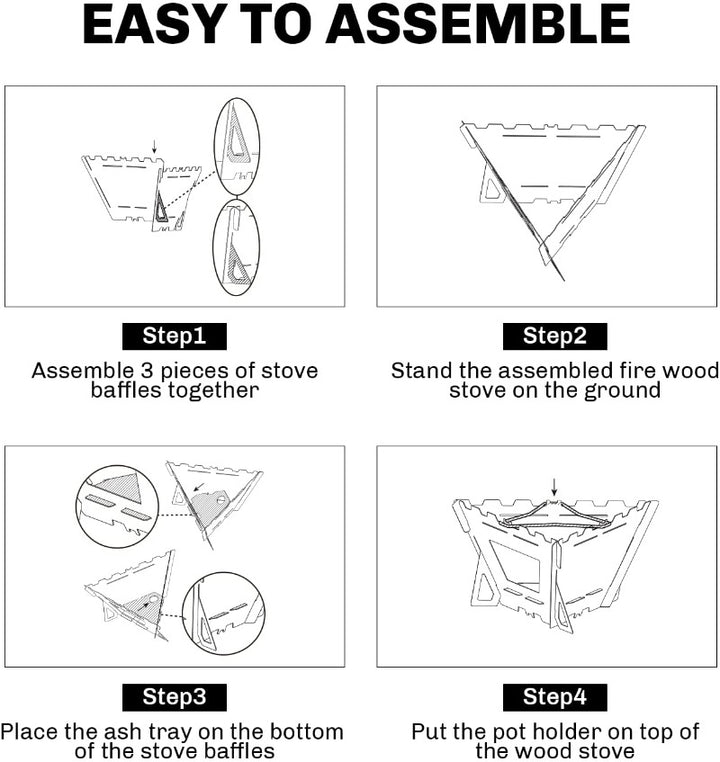 EASY TO ASSEMBLE

Step1

Assemble 3 pieces of stove baffles together

Step2

Stand the assembled fire wood stove on the ground

Step3

Place the ash tray on the bottom of the stove baffles

Step4

Put the pot holder on top of the wood stove